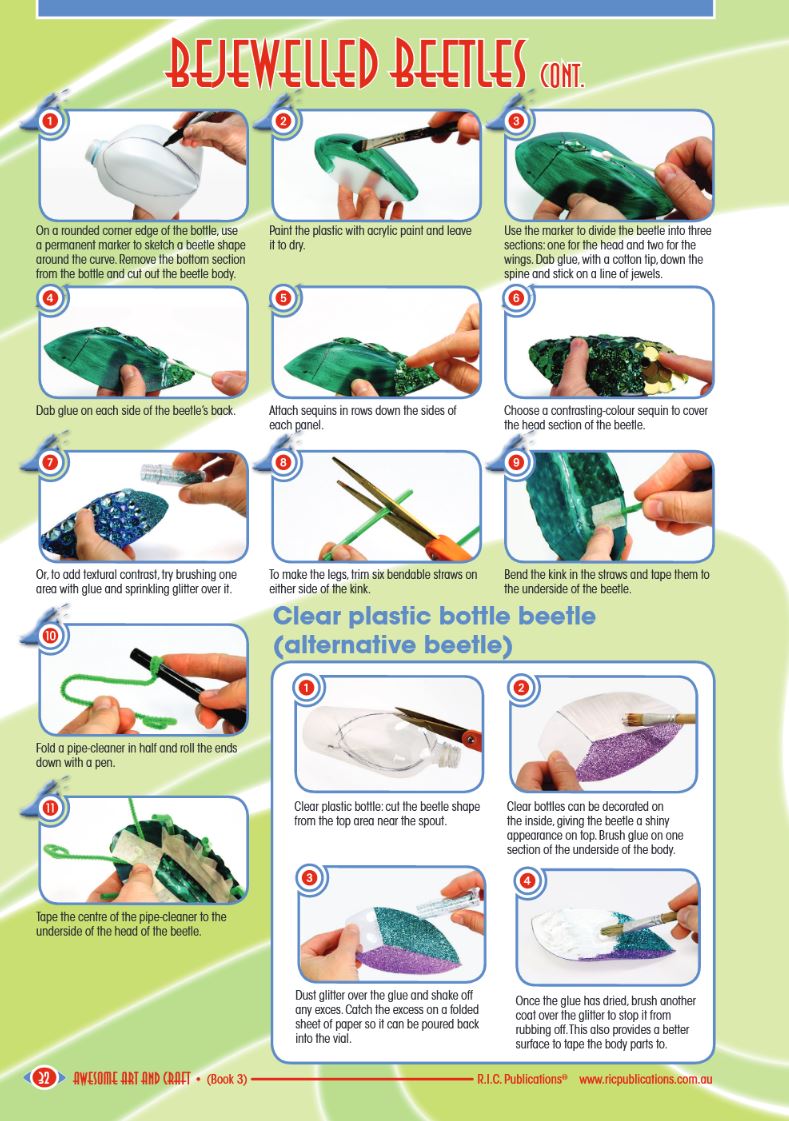 BEJEWELLED BEETLES CONT.

1
On a rounded corner edge of the bottle, use a permanent marker to sketch a beetle shape around the curve. Remove the bottom section from the bottle and cut out the beetle body.

2
Paint the plastic with acrylic paint and leave it to dry.

3
Use the marker to divide the beetle into three sections: one for the head and two for the wings. Dab glue, with a cotton tip, down the spine and stick on a line of jewels.

4
Dab glue on each side of the beetle's back.

5
Attach sequins in rows down the sides of each panel.

6
Choose a contrasting-colour sequin to cover the head section of the beetle.

7
Or, to add textural contrast, try brushing one area with glue and sprinkling glitter over it.

8
To make the legs, trim six bendable straws on either side of the kink.

9
Bend the kink in the straws and tape them to the underside of the beetle.

10
Fold a pipe-cleaner in half and roll the ends down with a pen.

11
Tape the centre of the pipe-cleaner to the underside of the head of the beetle.

Clear plastic bottle beetle (alternative beetle)

1
Clear plastic bottle: cut the beetle shape from the top area near the spout.

2
Clear bottles can be decorated on the inside, giving the beetle a shiny appearance on top. Brush glue on one section of the underside of the body.

3
Dust glitter over the glue and shake off any exces. Catch the excess on a folded sheet of paper so it can be poured back into the vial.

4
Once the glue has dried, brush another coat over the glitter to stop it from rubbing off. This also provides a better surface to tape the body parts to.

32 AWESOME ART AND CRAFT • (Book 3) R.I.C. Publications® www.ricpublications.com.au